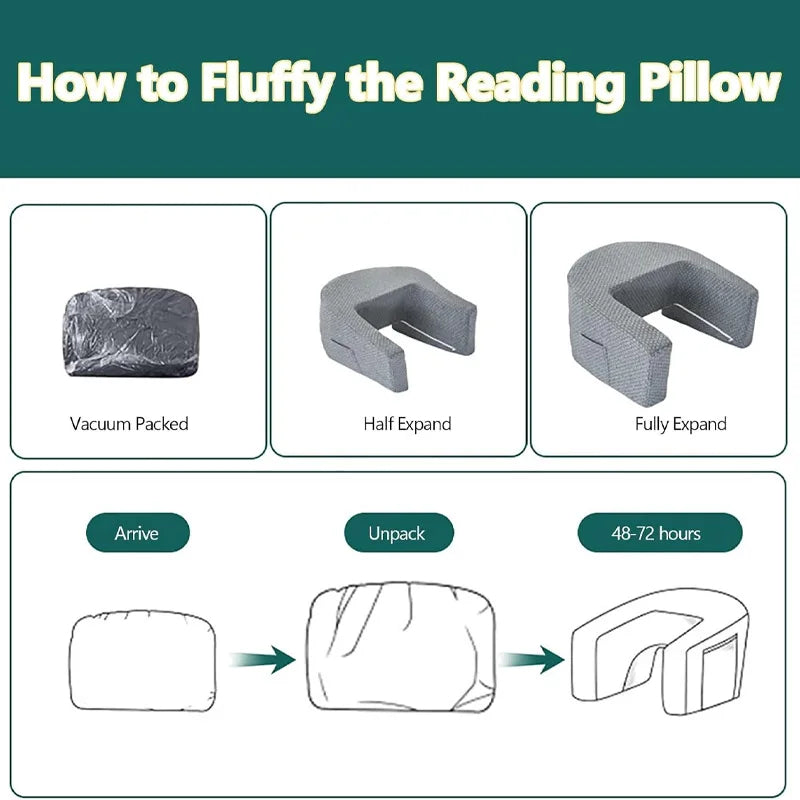 How to Fluffy the Reading Pillow

Vacuum Packed

Half Expand

Fully Expand

Arrive

Unpack

48-72 hours