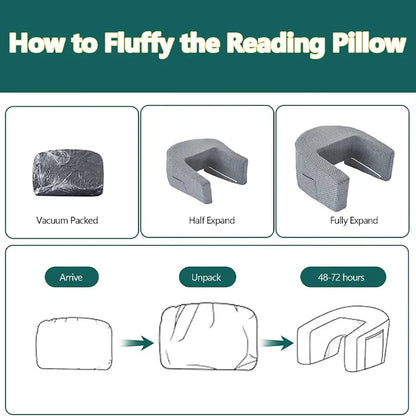 How to Fluffy the Reading Pillow

Vacuum Packed

Half Expand

Fully Expand

Arrive

Unpack

48-72 hours