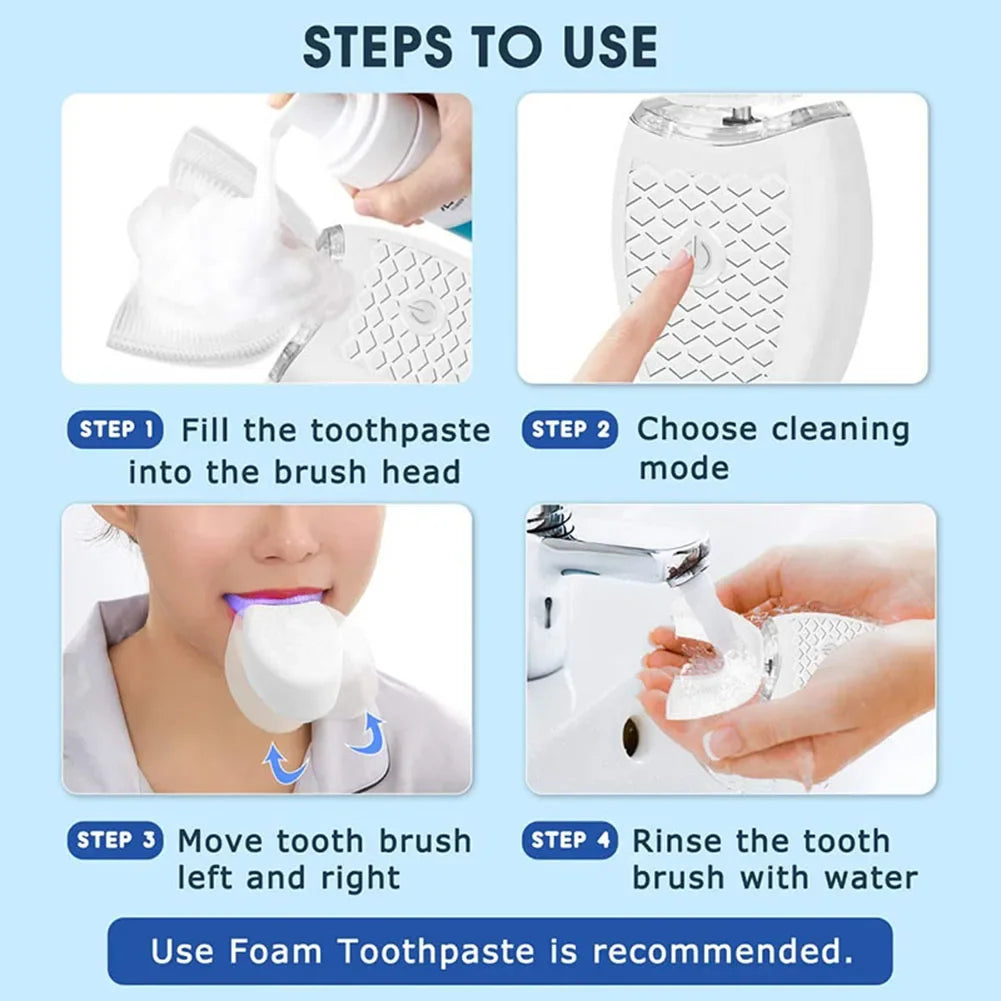 STEPS TO USE

STEP 1 Fill the toothpaste into the brush head

STEP 2 Choose cleaning mode

STEP 3 Move tooth brush left and right

STEP 4 Rinse the tooth brush with water

Use Foam Toothpaste is recommended.