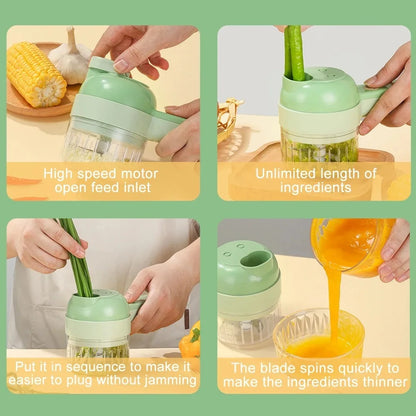 High speed motor open feed inlet

Unlimited length of ingredients

Put it in sequence to make it easier to plug without jamming

The blade spins quickly to make the ingredients thinner